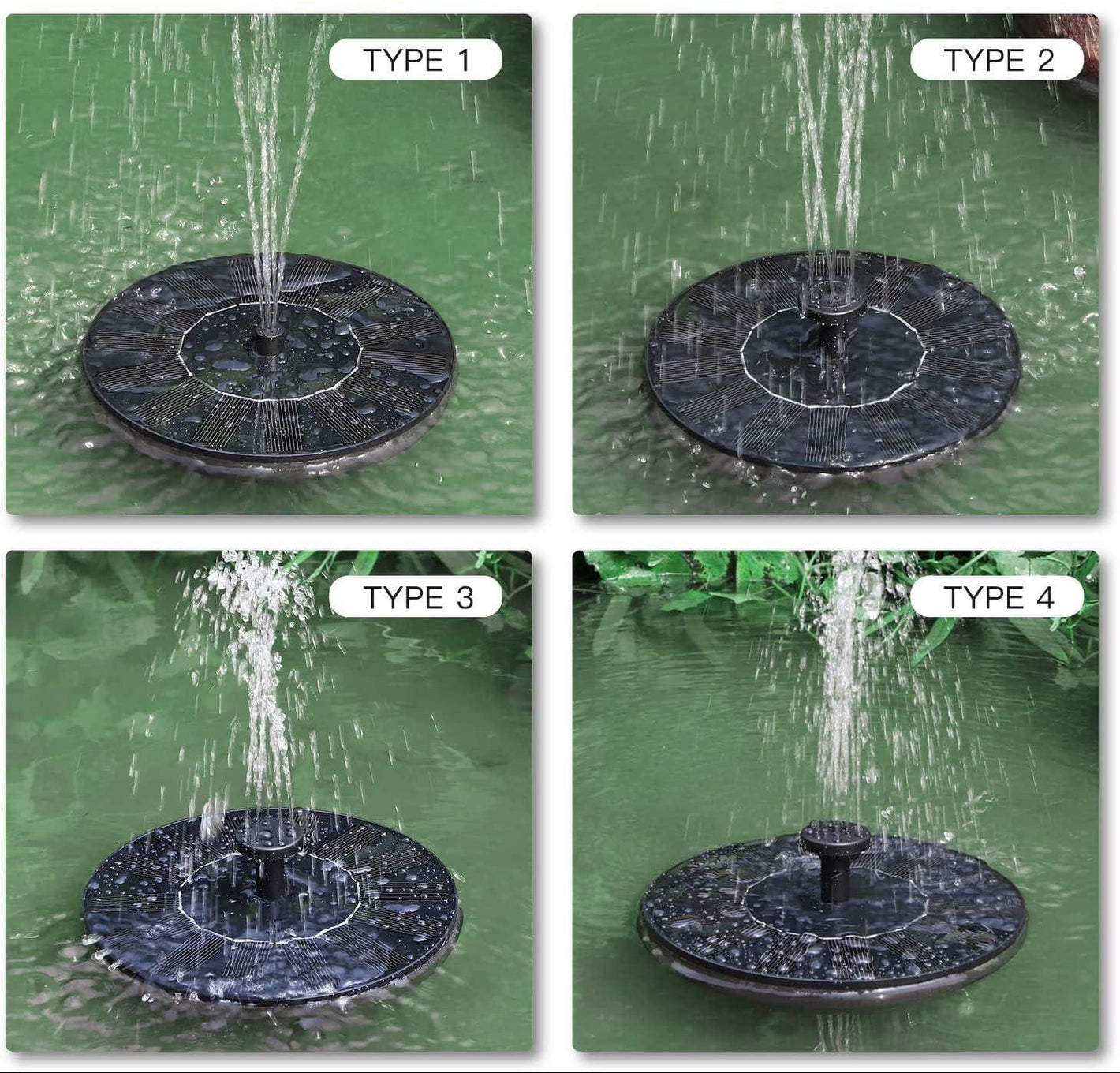 TYPE 1

TYPE 2

TYPE 3

TYPE 4